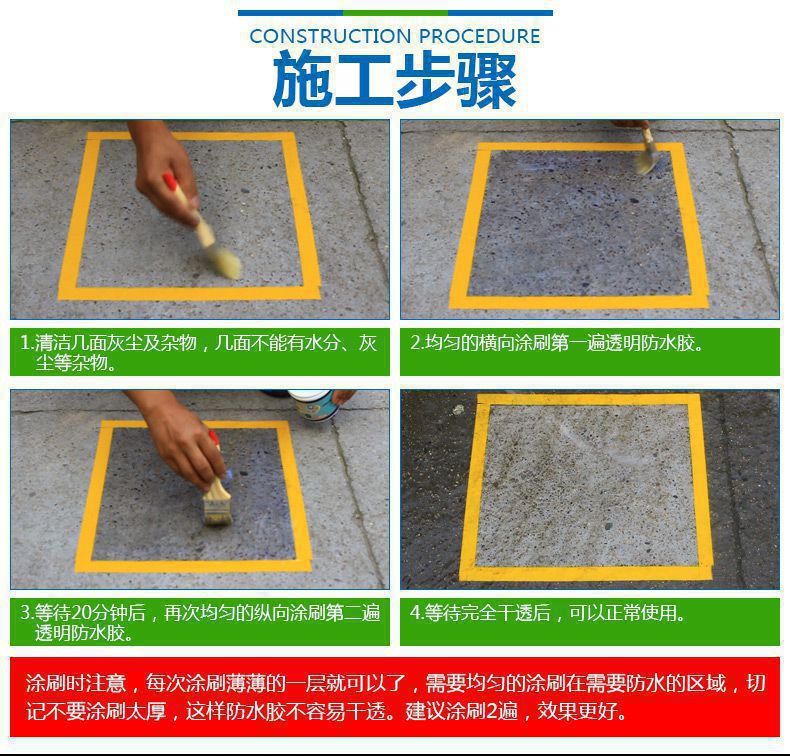 CONSTRUCTION PROCEDURE
施工步骤

1.清洁几面灰尘及杂物，几面不能有水分、灰尘等杂物。

2.均匀的横向涂刷第一遍透明防水胶。

3.等待20分钟后，再次均匀的纵向涂刷第二遍透明防水胶。

4.等待完全干透后，可以正常使用。

涂刷时注意，每次涂刷薄薄的一层就可以了，需要均匀的涂刷在需要防水的区域，切记不要涂刷太厚，这样防水胶不容易干透。建议涂刷2遍，效果更好。